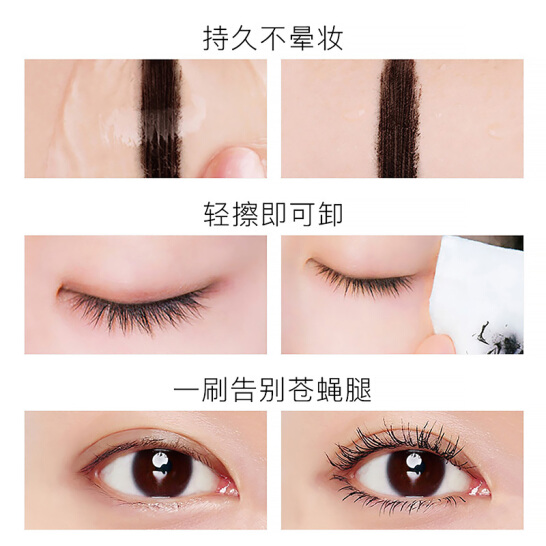 持久不晕妆

轻擦即可卸

一刷告别苍蝇腿